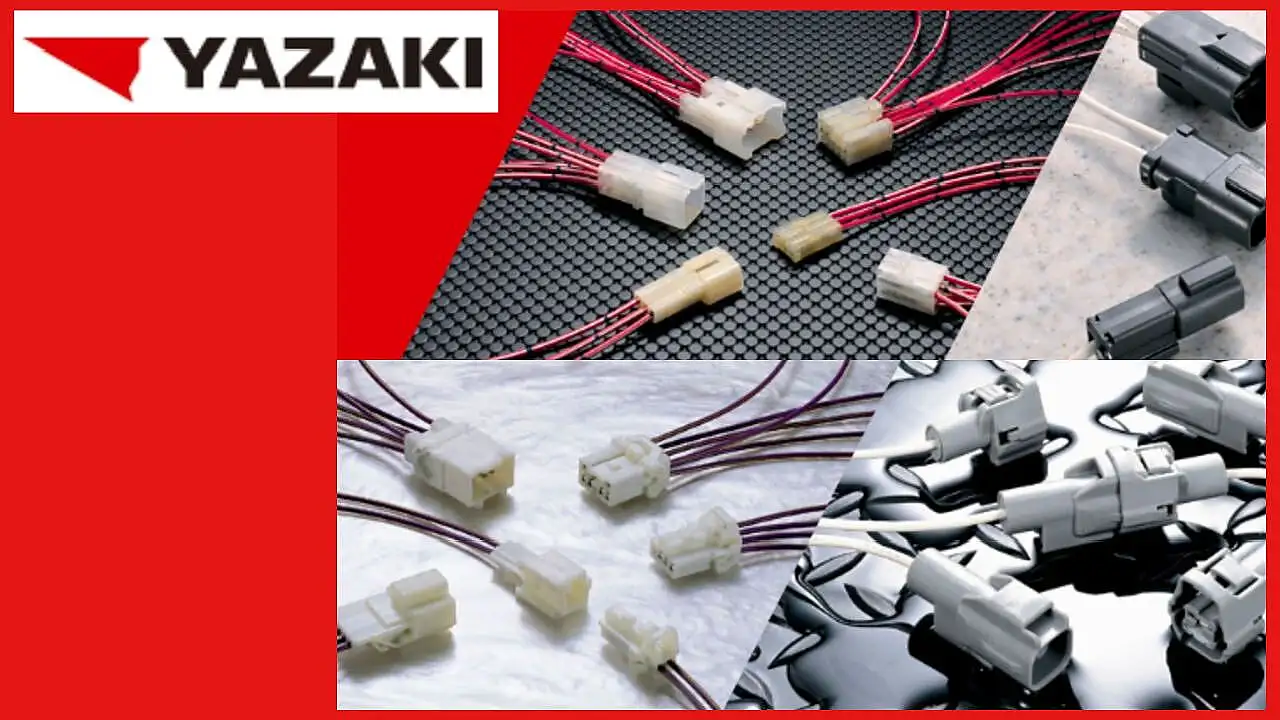 YAZAKI